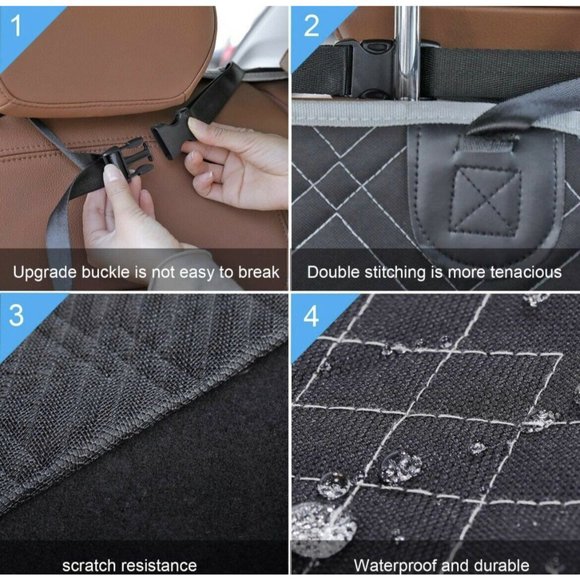 1

Upgrade buckle is not easy to break

2

Double stitching is more tenacious

3

scratch resistance

4

Waterproof and durable